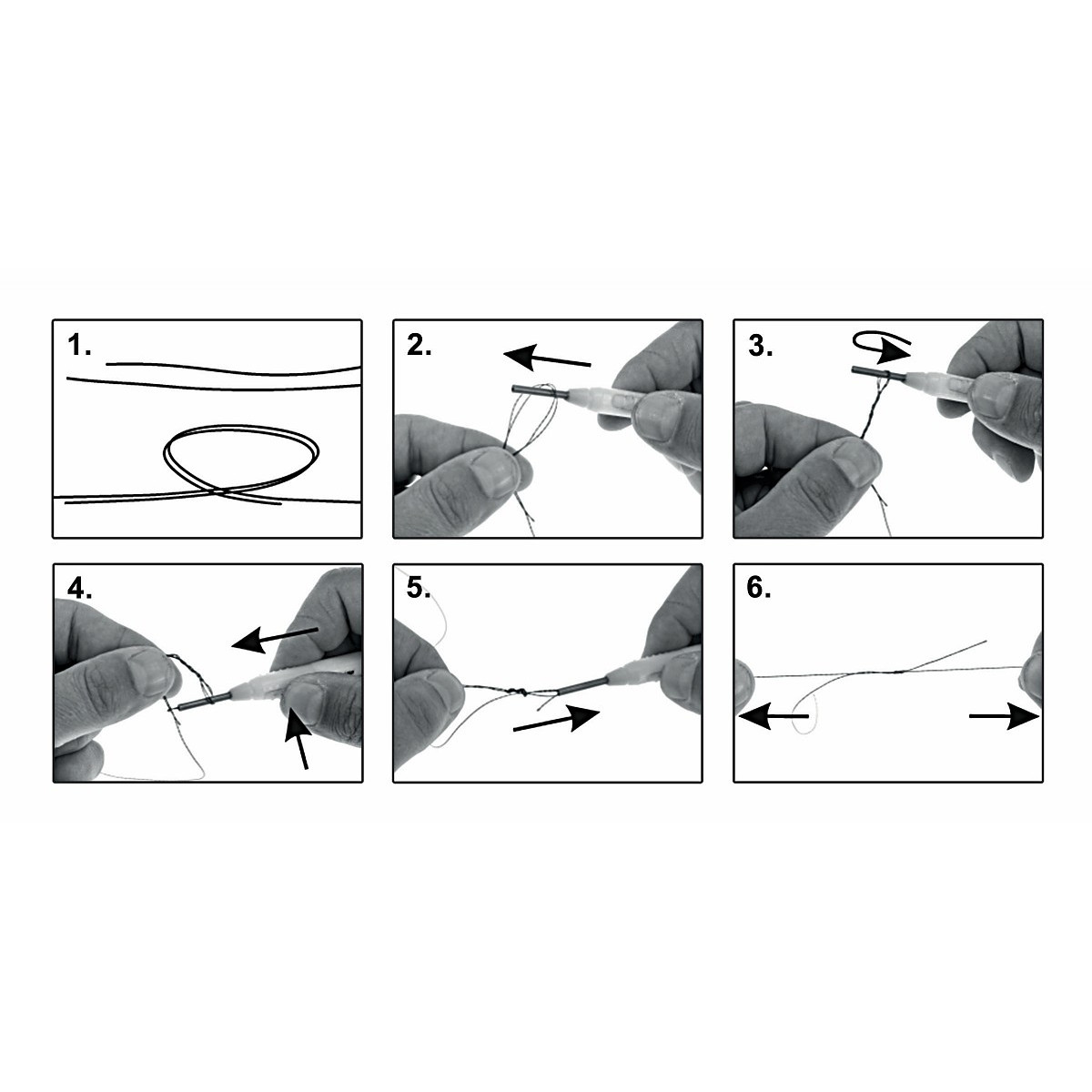 1.

2.

3.

4.

5.

6.