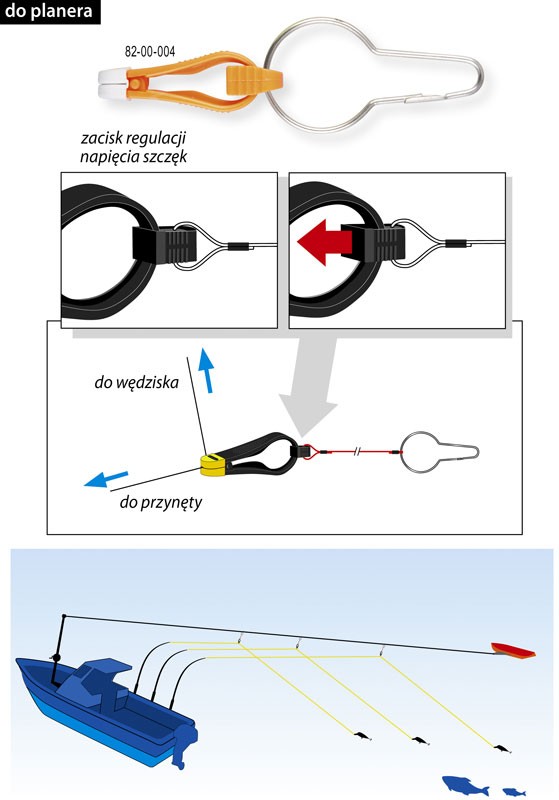 do planera

82-00-004

zacisk regulacji napięcia szczęk

do wędziska

do przynęty