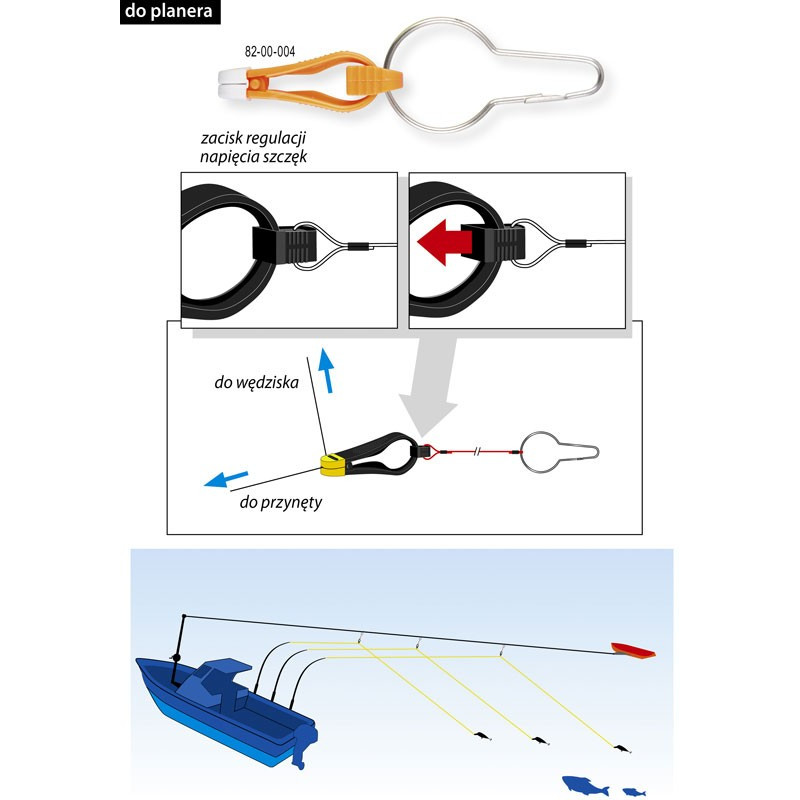 do planera

82-00-004

zacisk regulacji napięcia szczęk

do wędziska

do przynęty