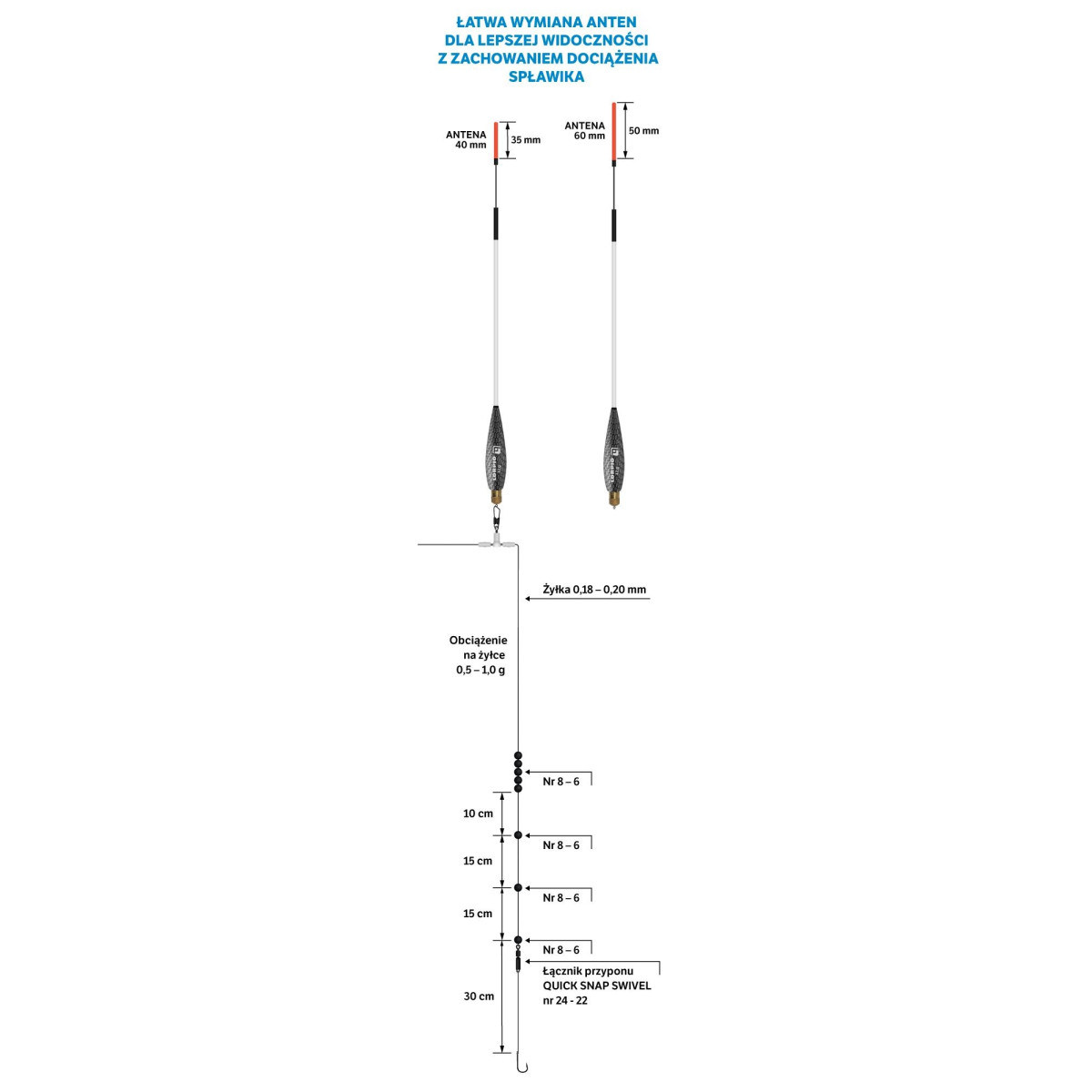 ŁATWA WYMIANA ANTEN
DLA LEPSZEJ WIDOCZNOŚCI
Z ZACHOWANIEM DOCIĄŻENIA
SPŁAWIKA

ANTENA
40 mm

35 mm

ANTENA
60 mm

50 mm

Żyłka 0,18 – 0,20 mm

Obciążenie
na żyłce
0,5 – 1,0 g

Nr 8 – 6

10 cm

Nr 8 – 6

15 cm

Nr 8 – 6

15 cm

Nr 8 – 6

Łącznik przyponu
QUICK SNAP SWIVEL
nr 24 - 22

30 cm