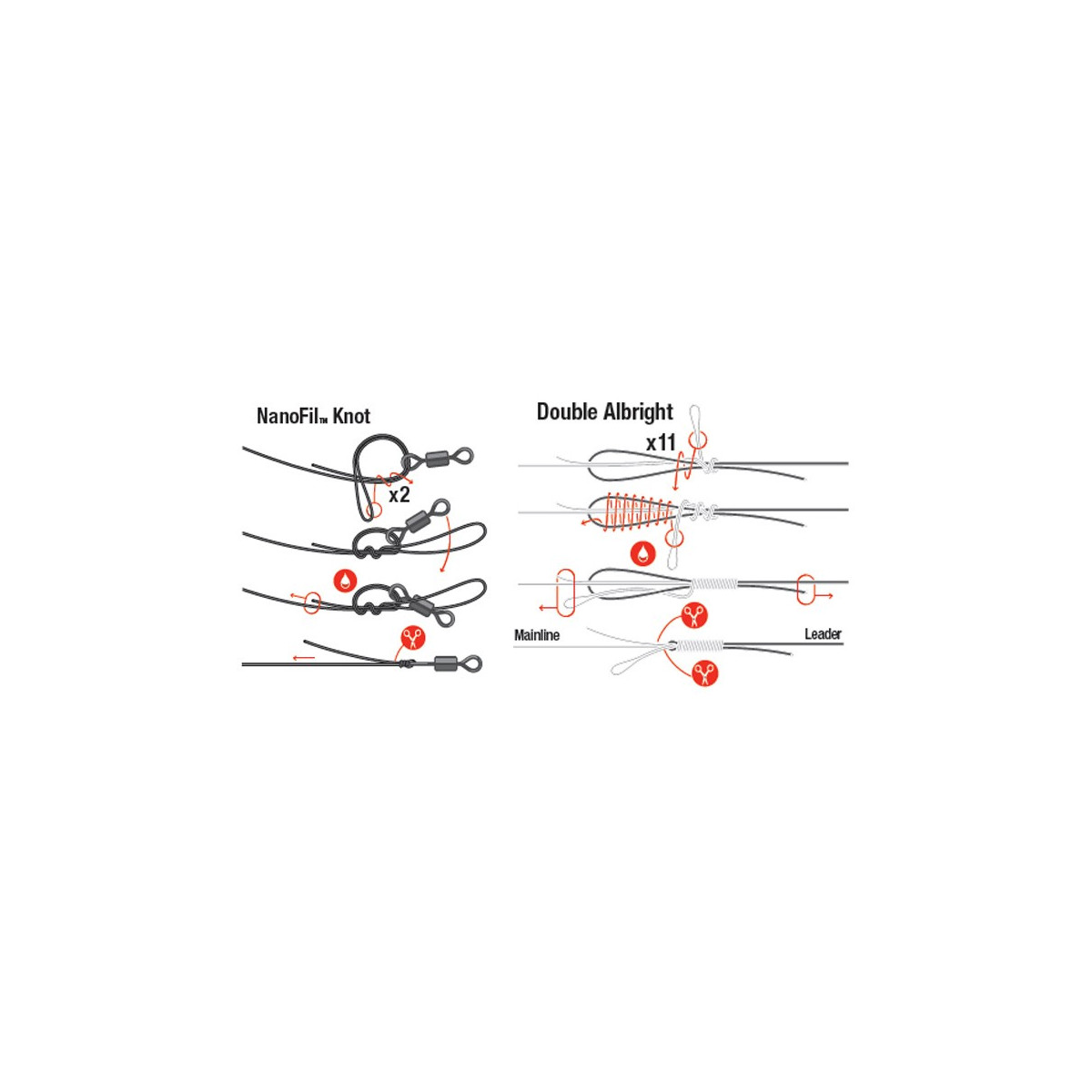 NanoFil™ Knot

x2

Double Albright

x11

Mainline

Leader